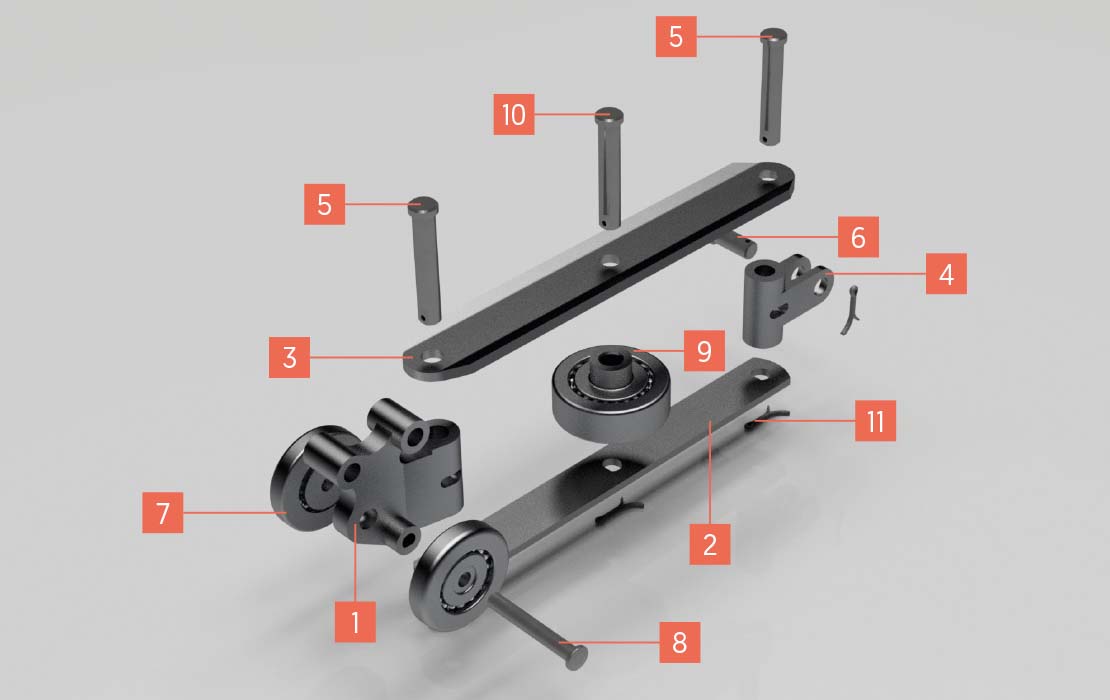 5
10
5
6
4
3
9
11
7
2
1
8